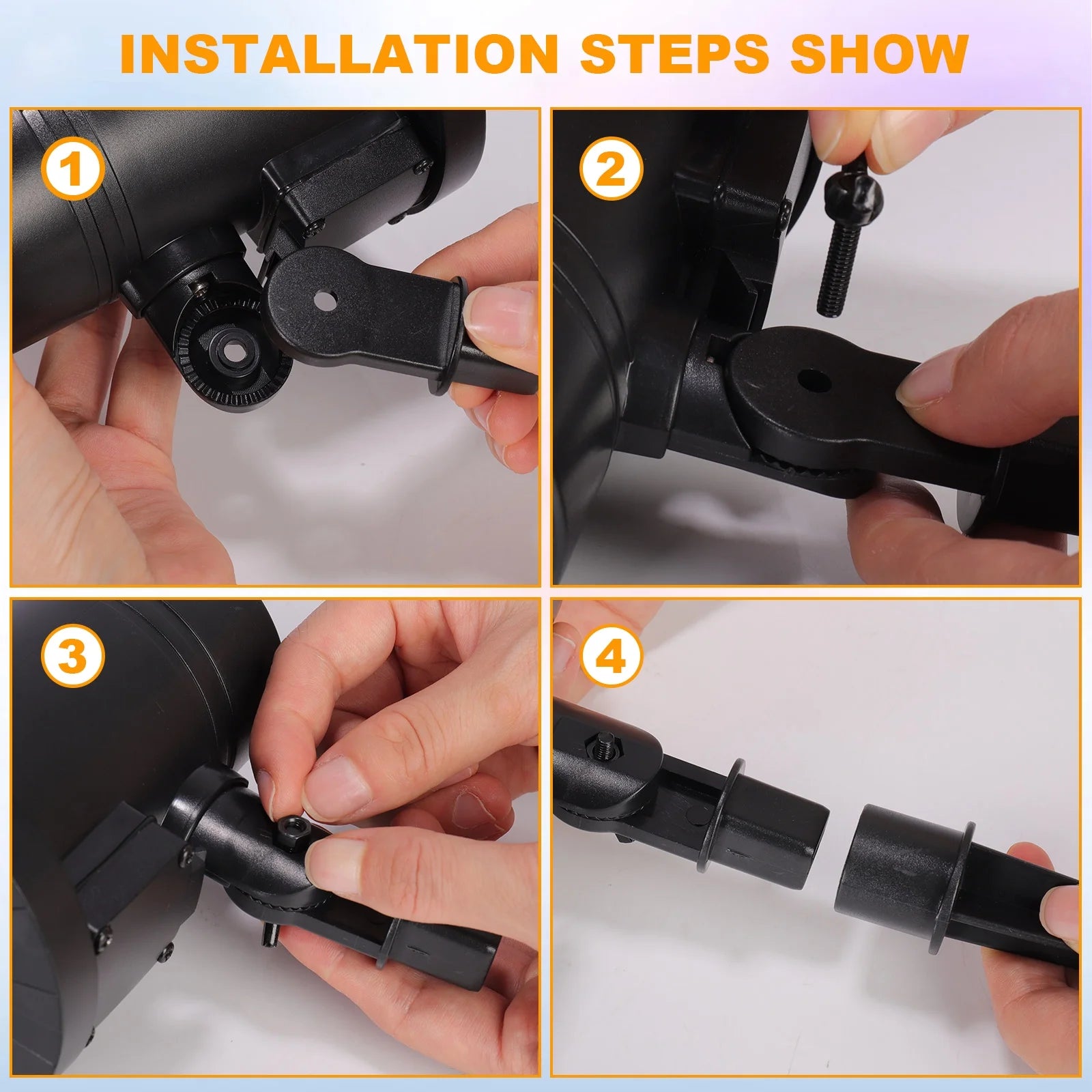 INSTALLATION STEPS SHOW

1

2

3

4