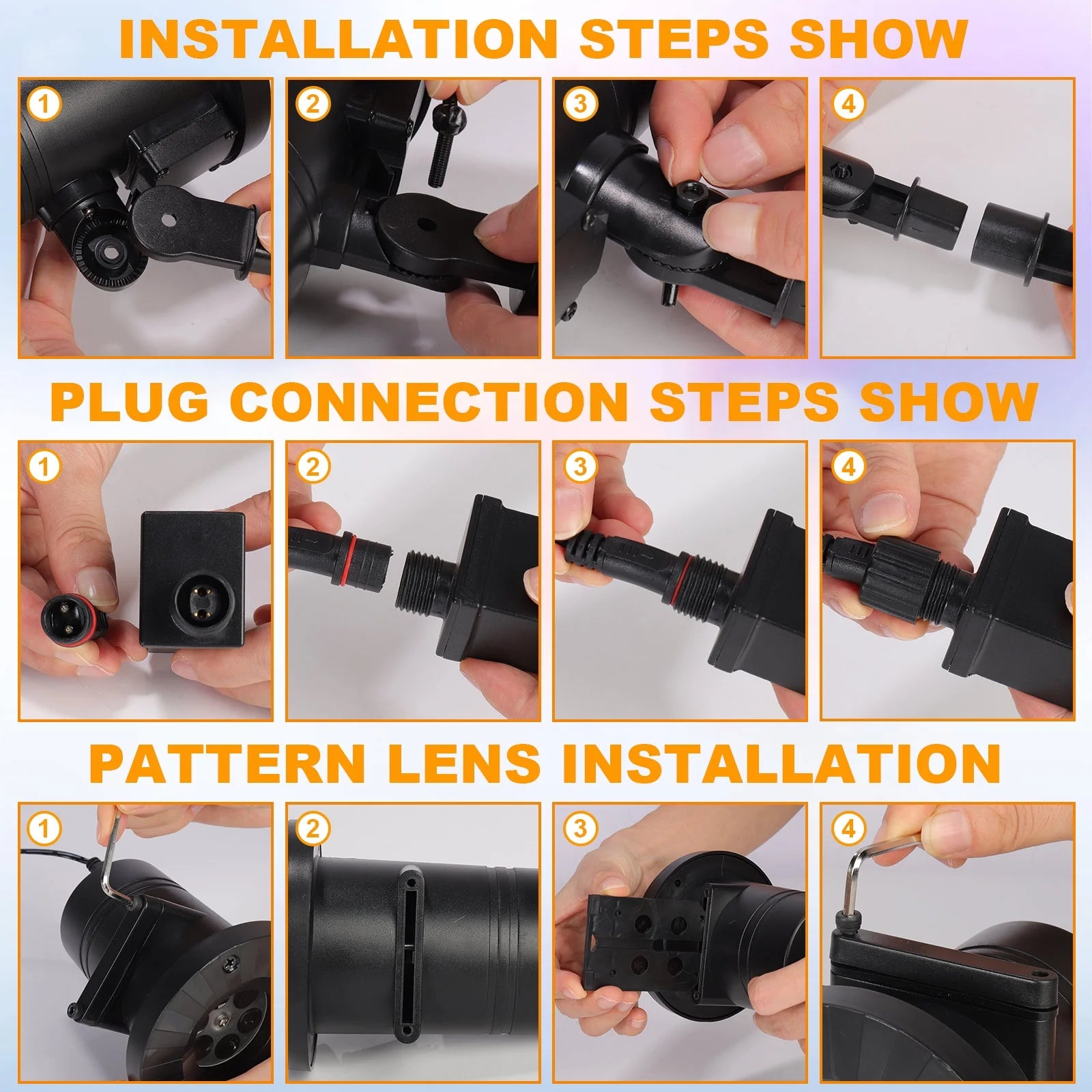 INSTALLATION STEPS SHOW

1

2

3

4

PLUG CONNECTION STEPS SHOW

1

2

3

4

PATTERN LENS INSTALLATION

1

2

3

4