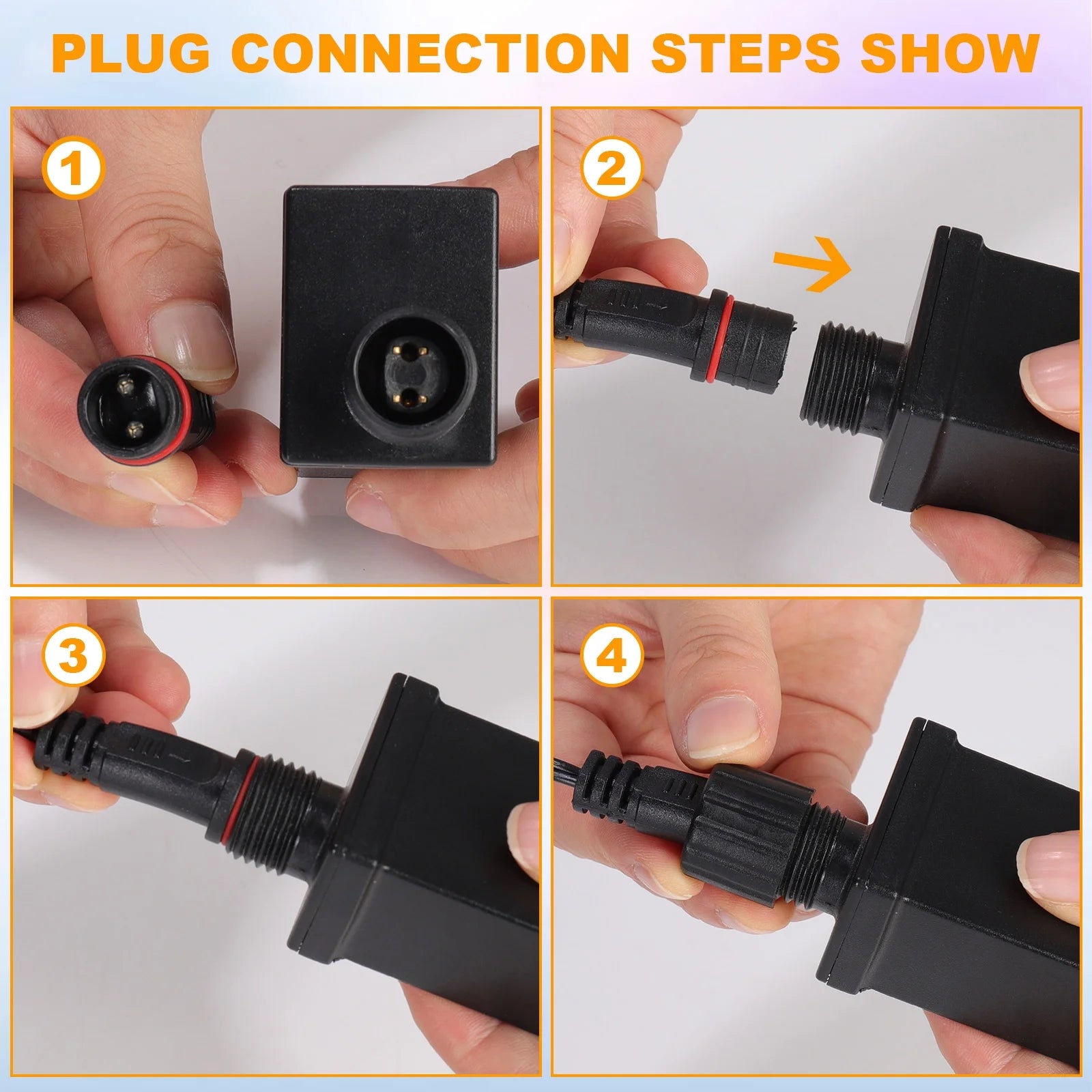 PLUG CONNECTION STEPS SHOW

1

2

3

4